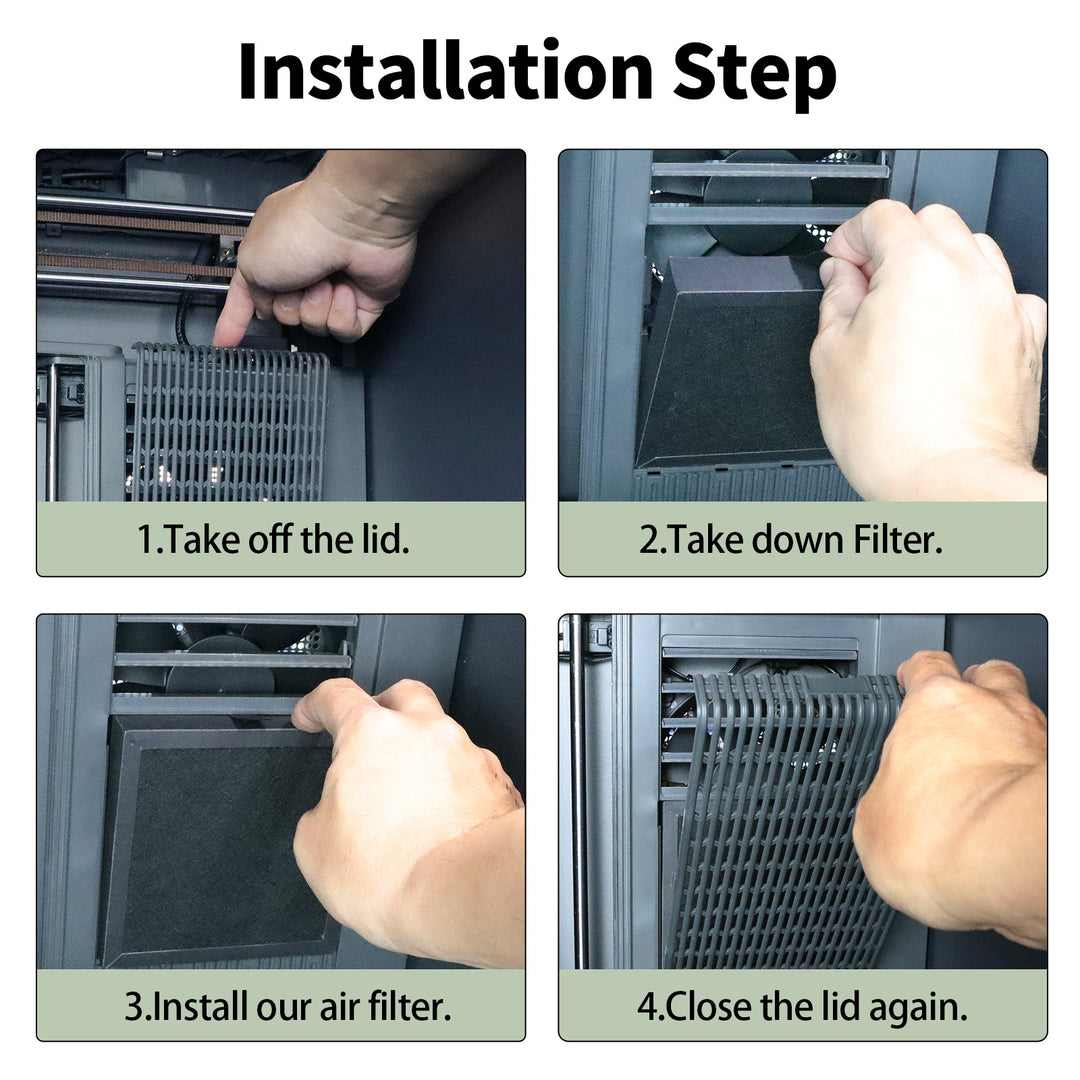 Installation Step

1.Take off the lid.

2.Take down Filter.

3.Install our air filter.

4.Close the lid again.