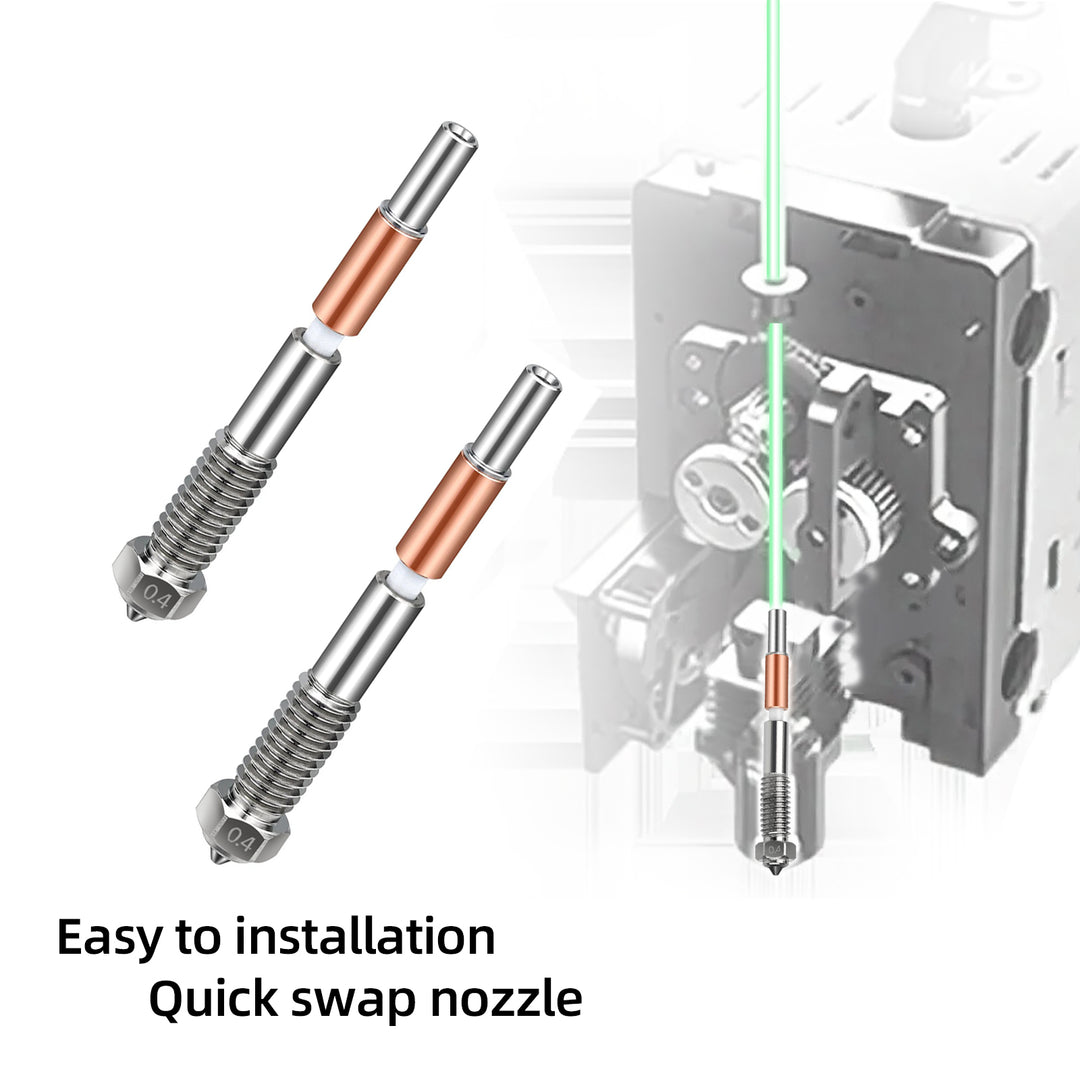 0.4

0.4

0.4

Easy to installation
Quick swap nozzle