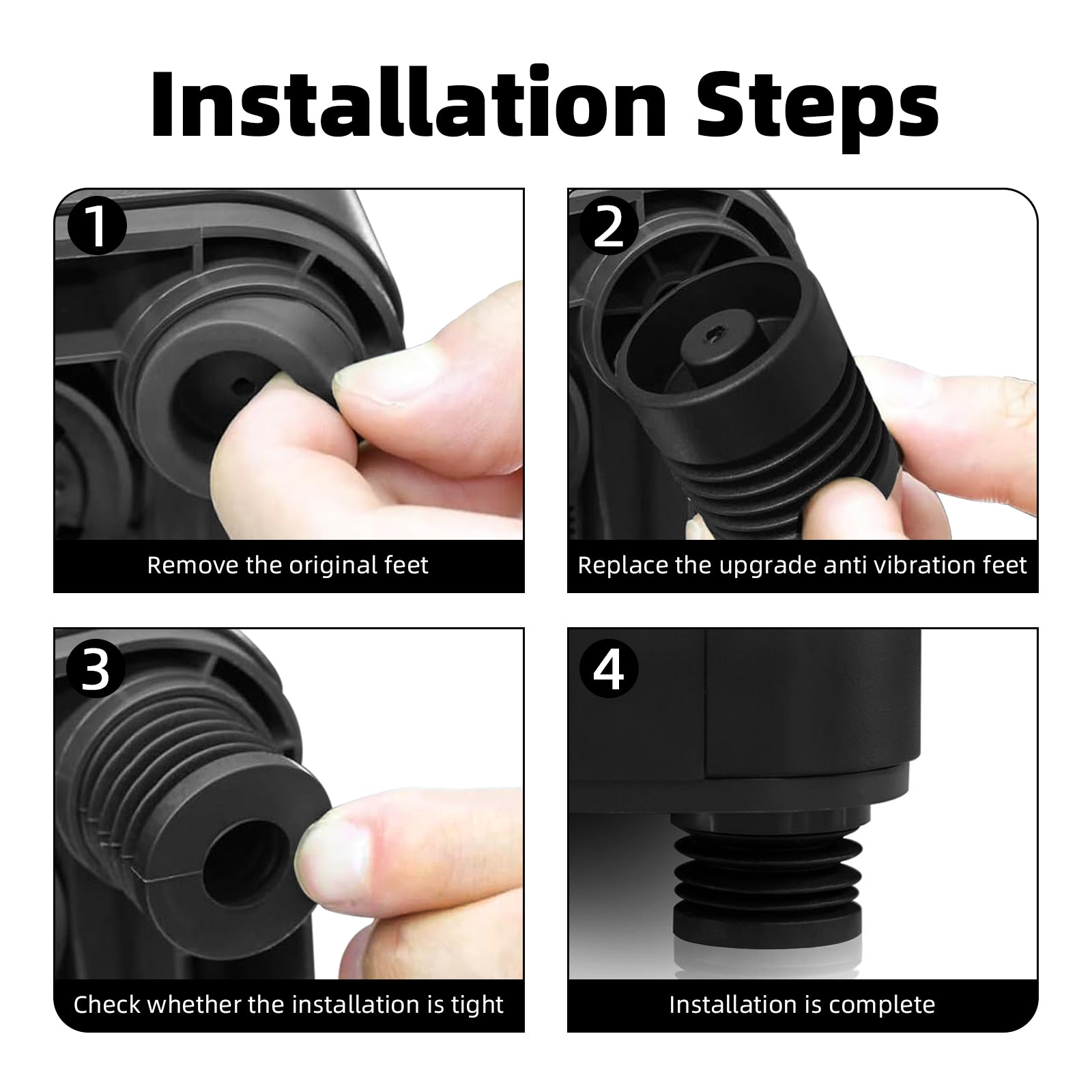 Installation Steps

1

Remove the original feet

2

Replace the upgrade anti vibration feet

3

Check whether the installation is tight

4

Installation is complete