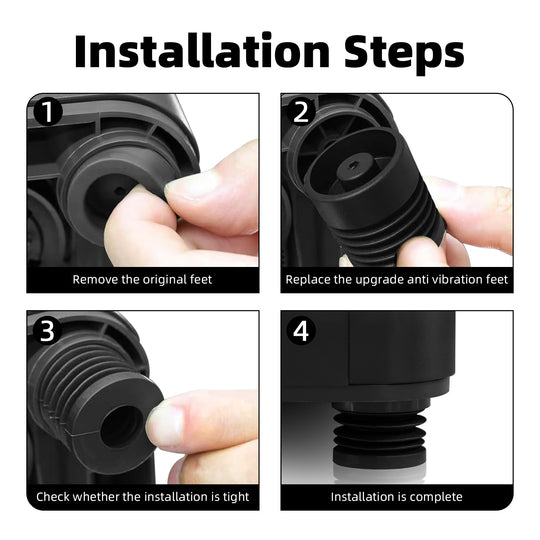 Installation Steps

1

Remove the original feet

2

Replace the upgrade anti vibration feet

3

Check whether the installation is tight

4

Installation is complete