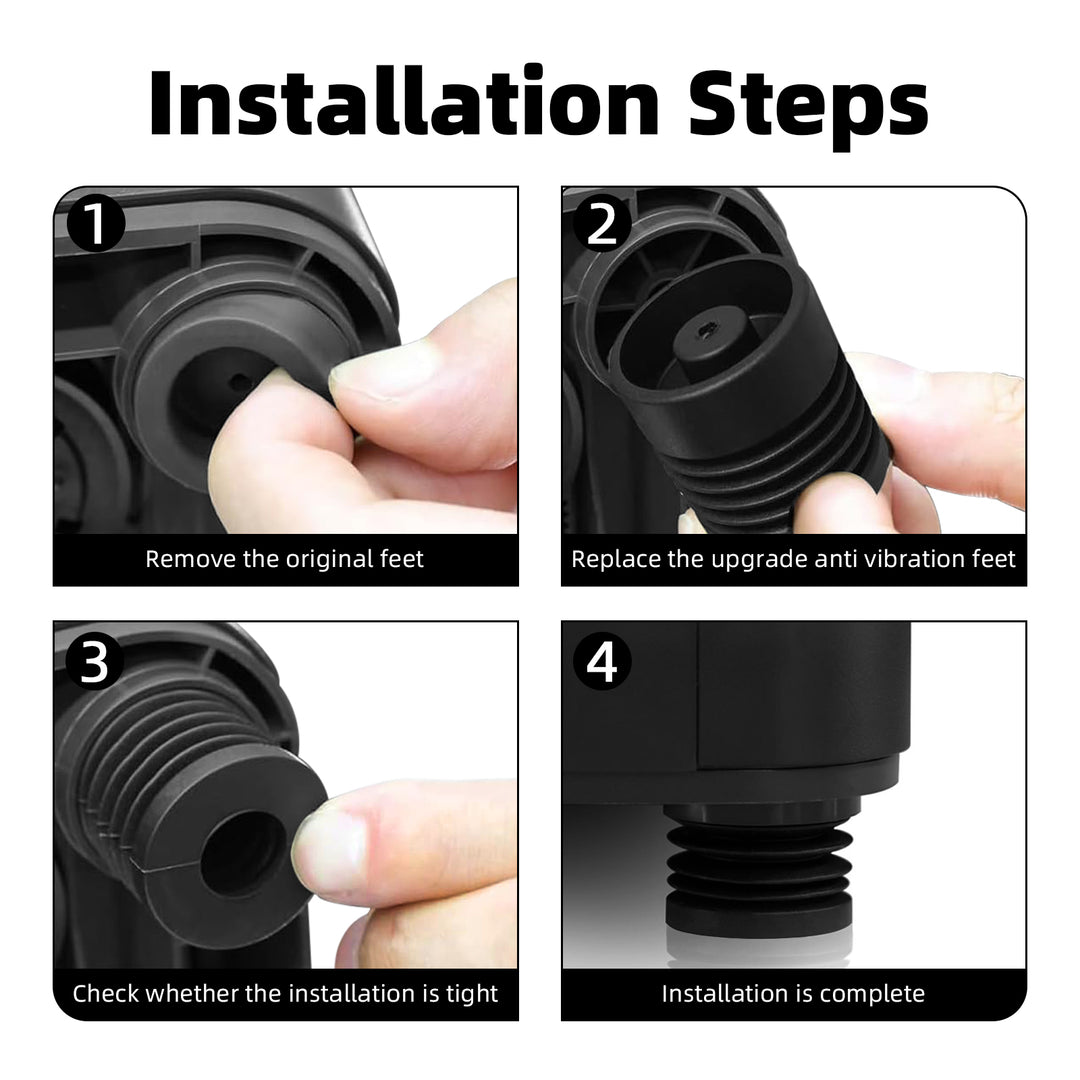 Installation Steps

1
Remove the original feet

2
Replace the upgrade anti vibration feet

3
Check whether the installation is tight

4
Installation is complete