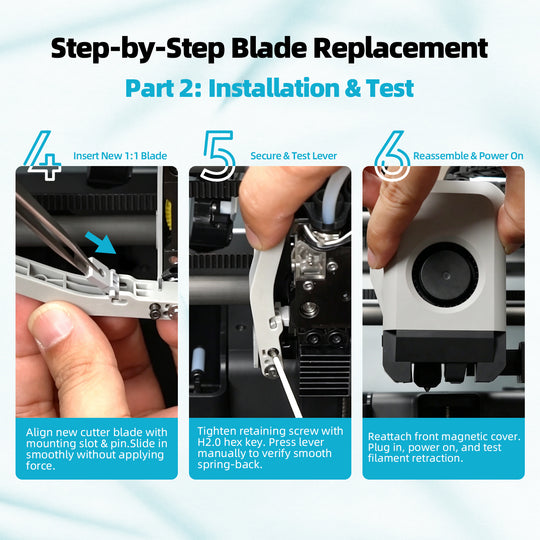 Step-by-Step Blade Replacement

Part 2: Installation & Test

4 Insert New 1:1 Blade

Align new cutter blade with mounting slot & pin.Slide in smoothly without applying force.

5 Secure & Test Lever

Tighten retaining screw with H2.0 hex key. Press lever manually to verify smooth spring-back.

6 Reassemble & Power On

Reattach front magnetic cover. Plug in, power on, and test filament retraction.