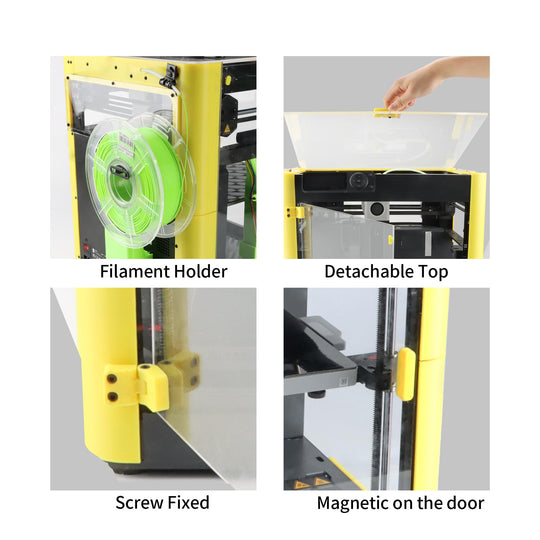 Filament Holder

Detachable Top

Screw Fixed

Magnetic on the door