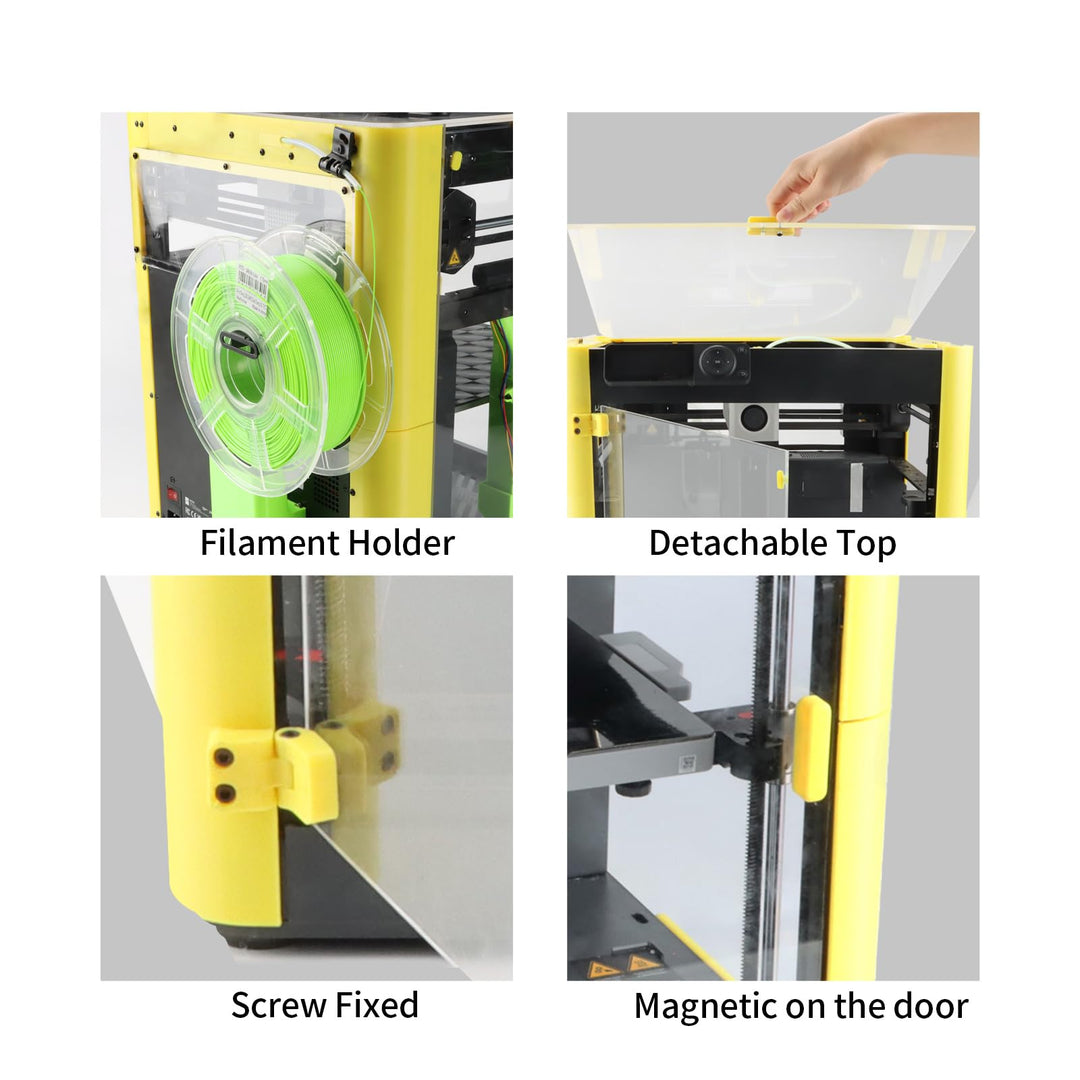 Filament Holder

Detachable Top

Screw Fixed

Magnetic on the door