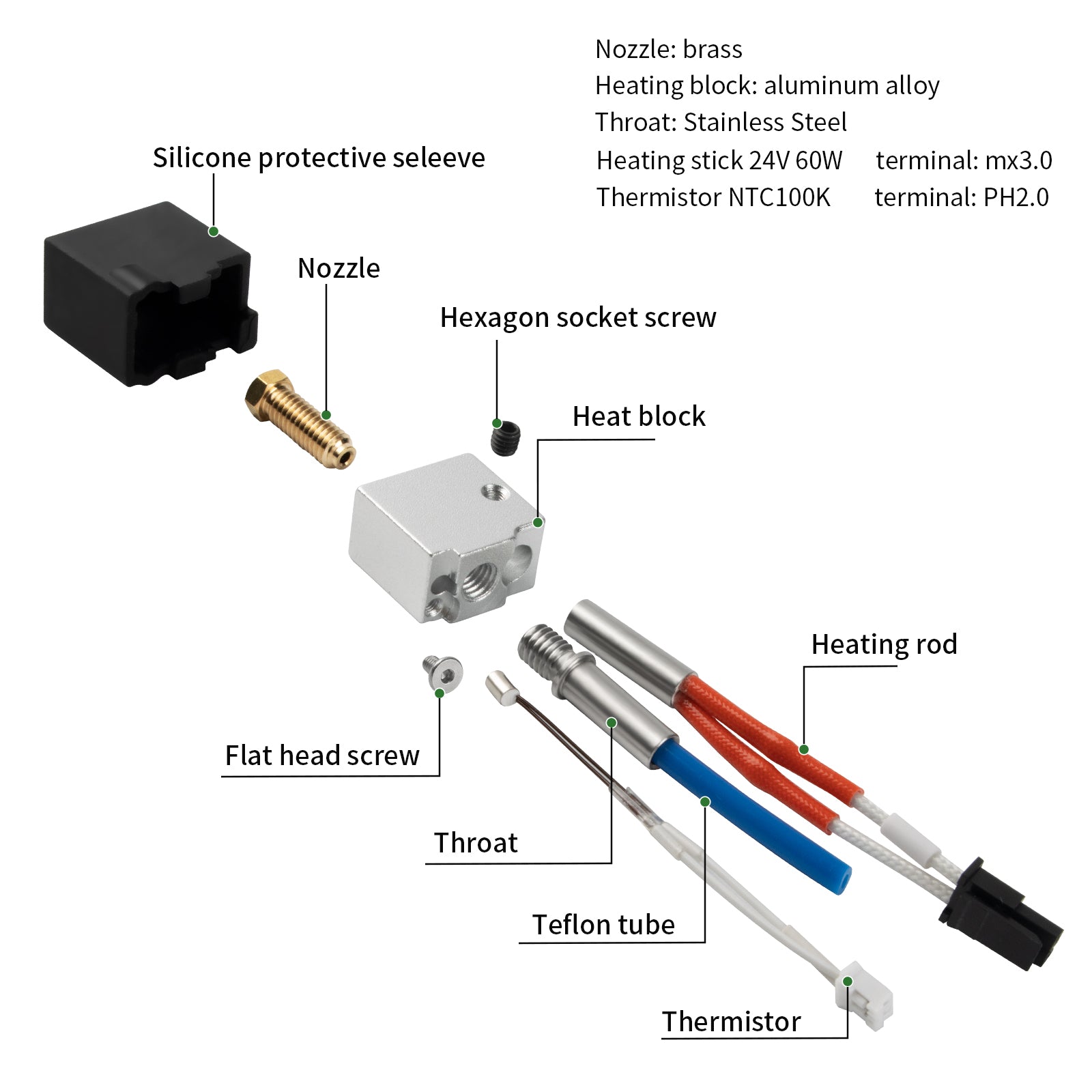 Nozzle: brass
Heating block: aluminum alloy
Throat: Stainless Steel
Heating stick 24V 60W terminal: mx3.0
Thermistor NTC100K terminal: PH2.0

Silicone protective seleeve

Nozzle

Hexagon socket screw

Heat block

Heating rod

Flat head screw

Throat

Teflon tube

Thermistor