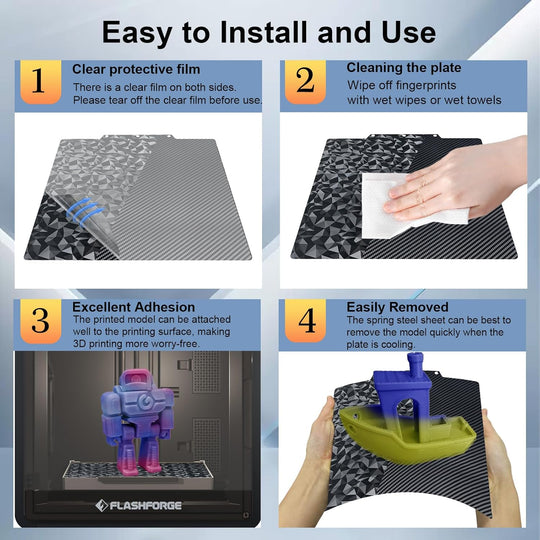 Easy to Install and Use

1
Clear protective film
There is a clear film on both sides. Please tear off the clear film before use.

2
Cleaning the plate
Wipe off fingerprints with wet wipes or wet towels

3
Excellent Adhesion
The printed model can be attached well to the printing surface, making 3D printing more worry-free.

FLASHFORGE

4
Easily Removed
The spring steel sheet can be best to remove the model quickly when the plate is cooling.