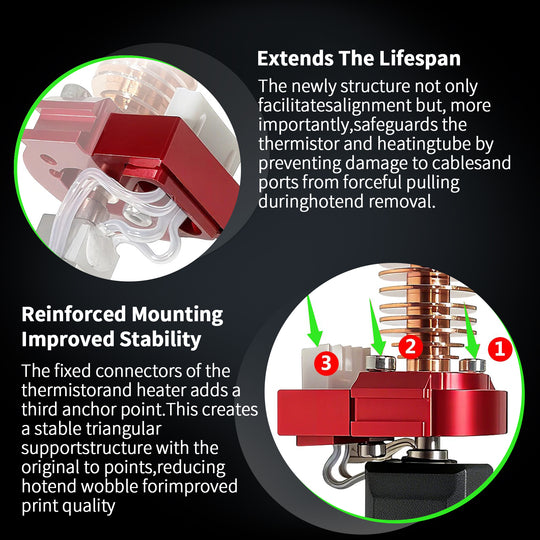 Extends The Lifespan

The newly structure not only facilitatesalignment but, more importantly,safeguards the thermistor and heatingtube by preventing damage to cablesand ports from forceful pulling duringhotend removal.

Reinforced Mounting Improved Stability

The fixed connectors of the thermistorand heater adds a third anchor point.This creates a stable triangular supportstructure with the original to points,reducing hotend wobble forimproved print quality

3

2

1